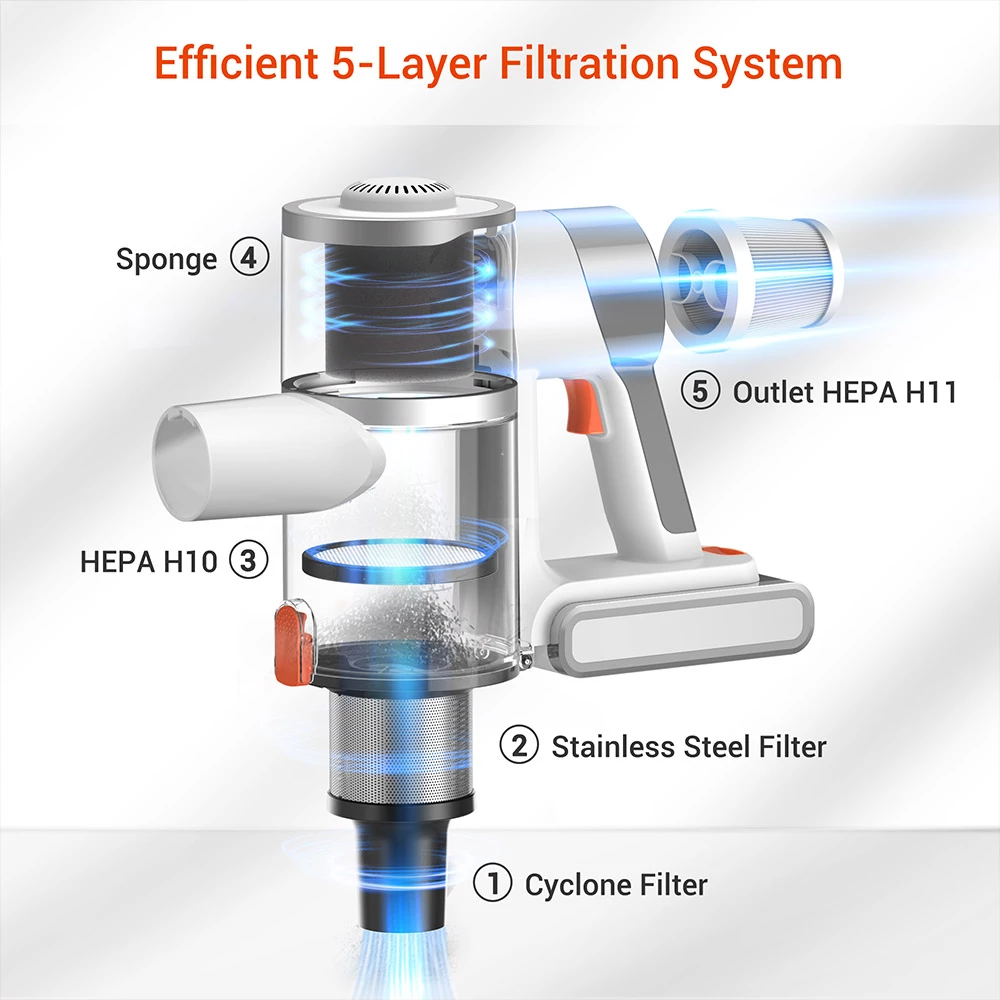 Efficient 5-Layer Filtration System

Sponge ④

⑤ Outlet HEPA H11

HEPA H10 ③

② Stainless Steel Filter

① Cyclone Filter