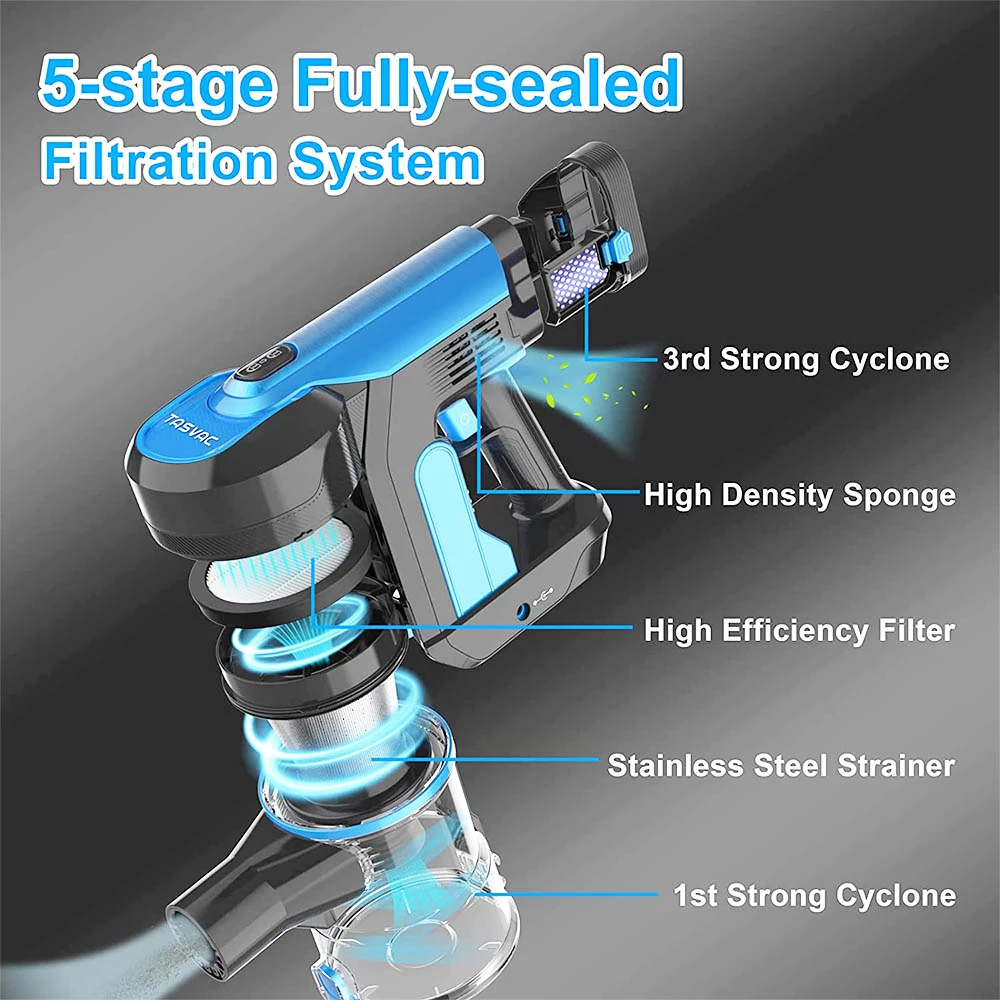 5-stage Fully-sealed
Filtration System

TASVAC

3rd Strong Cyclone

High Density Sponge

High Efficiency Filter

Stainless Steel Strainer

1st Strong Cyclone