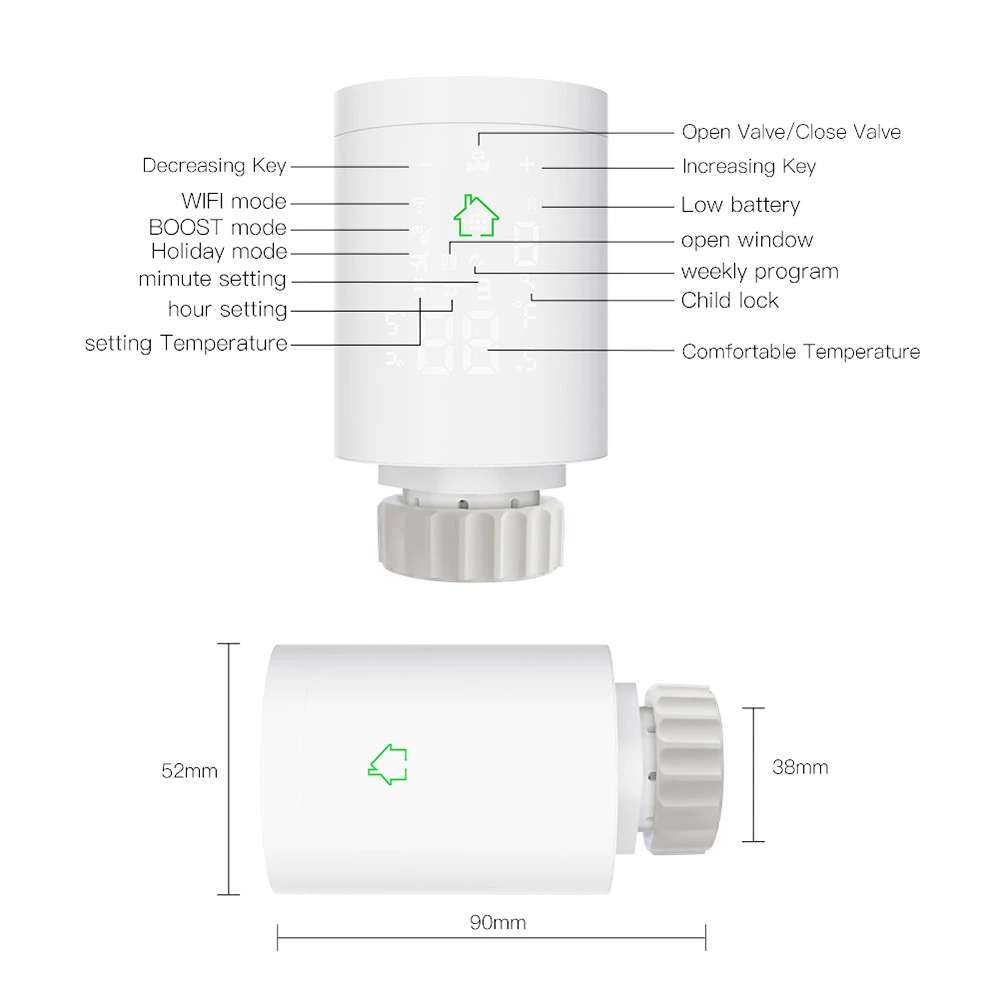 Decreasing Key
WIFI mode
BOOST mode
Holiday mode
mimute setting
hour setting
setting Temperature

Open Valve/Close Valve
Increasing Key
Low battery
open window
weekly program
Child lock
Comfortable Temperature

52mm
38mm
90mm