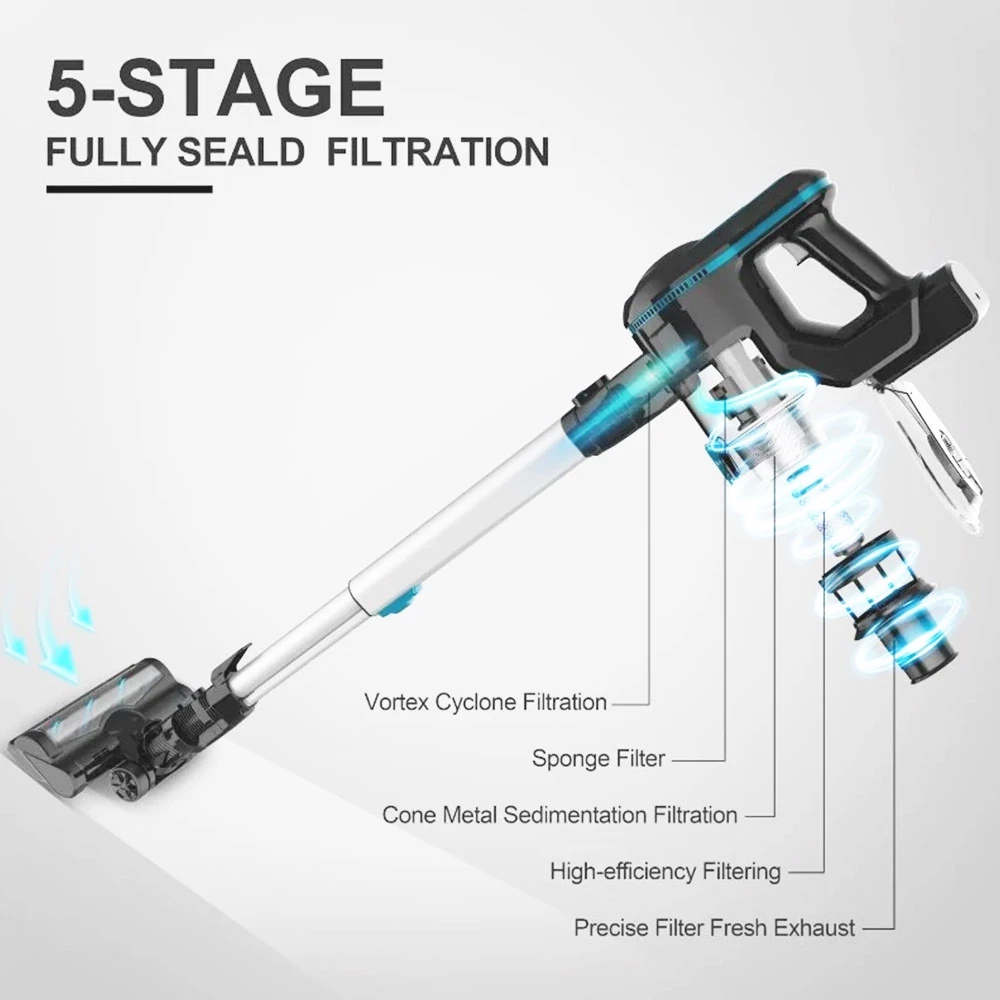 5-STAGE
FULLY SEALD FILTRATION

Vortex Cyclone Filtration
Sponge Filter
Cone Metal Sedimentation Filtration
High-efficiency Filtering
Precise Filter Fresh Exhaust